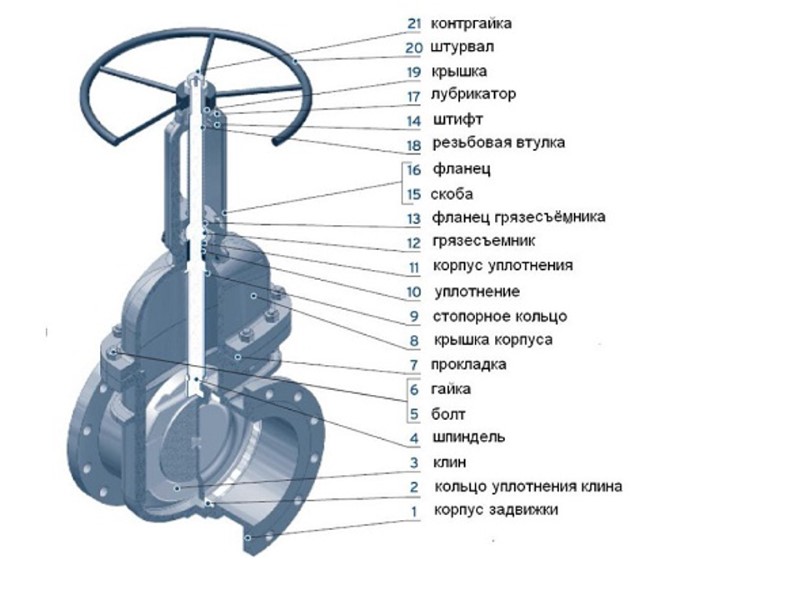 21 контргайка
20 штурвал
19 крышка
17 лубрикатор
14 штифт
18 резьбовая втулка
16 фланец
15 скоба
13 фланец грязесъёмника
12 грязесъемник
11 корпус уплотнения
10 уплотнение
9 стопорное кольцо
8 крышка корпуса
7 прокладка
6 гайка
5 болт
4 шпиндель
3 клин
2 кольцо уплотнения клина
1 корпус задвижки